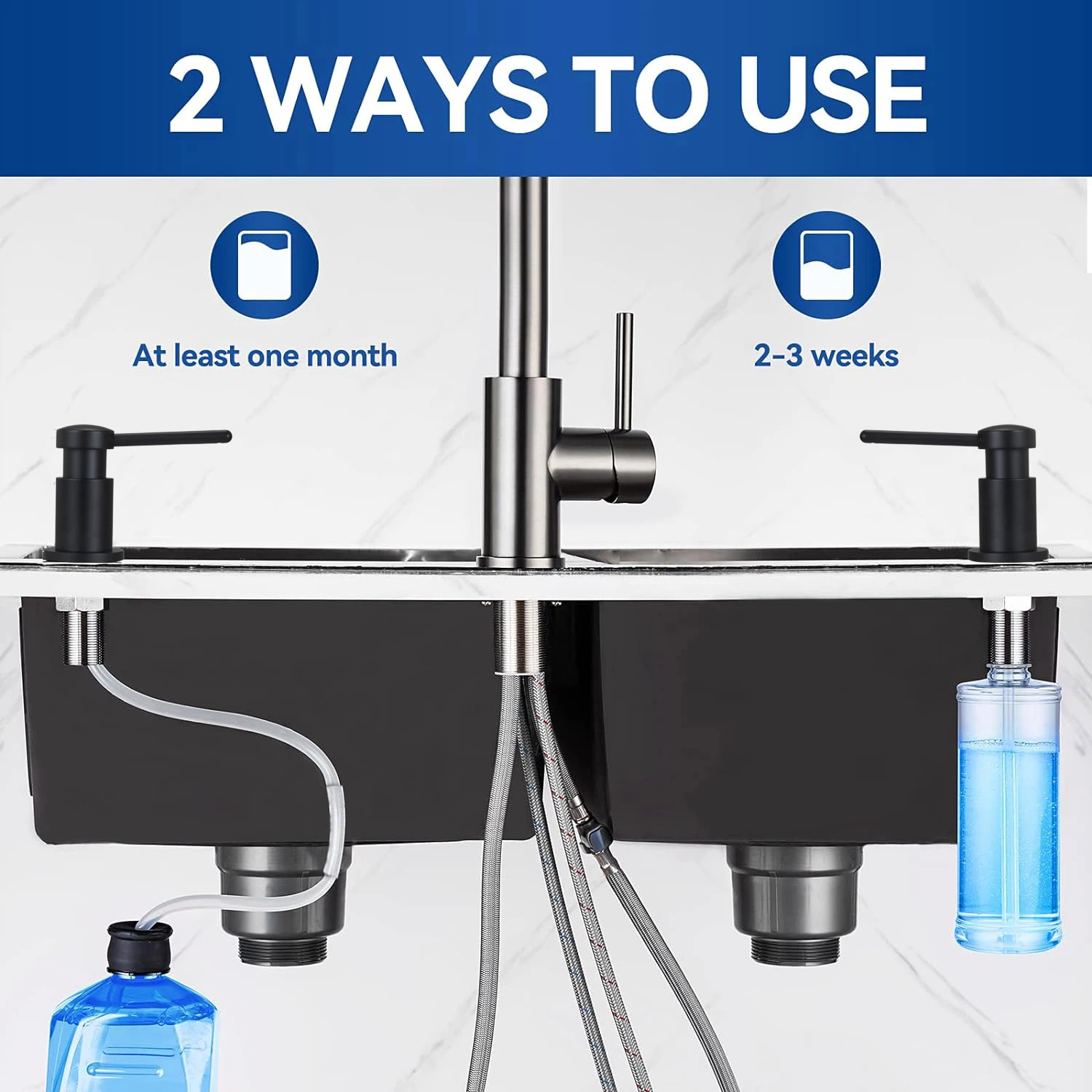 2 WAYS TO USE

At least one month

2-3 weeks